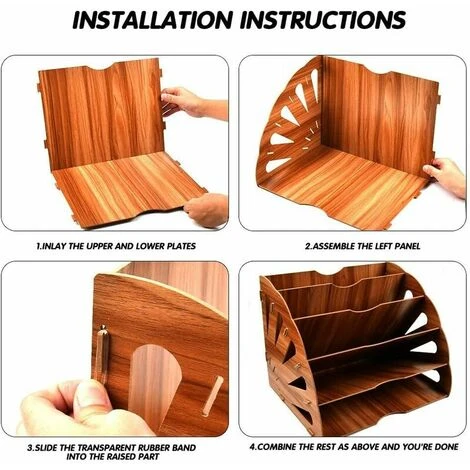 INSTALLATION INSTRUCTIONS

1.INLAY THE UPPER AND LOWER PLATES

2.ASSEMBLE THE LEFT PANEL

3.SLIDE THE TRANSPARENT RUBBER BAND INTO THE RAISED PART

4.COMBINE THE REST AS ABOVE AND YOU'RE DONE