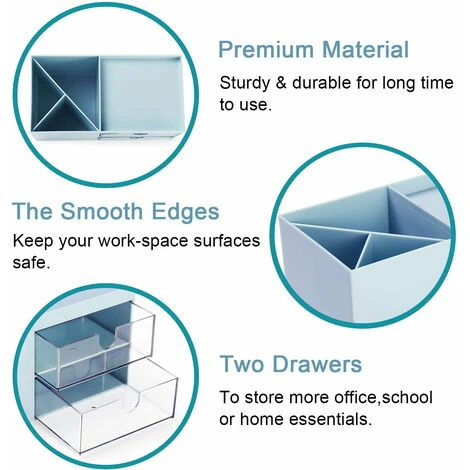 Premium Material

Sturdy & durable for long time to use.

The Smooth Edges

Keep your work-space surfaces safe.

Two Drawers

To store more office,school or home essentials.