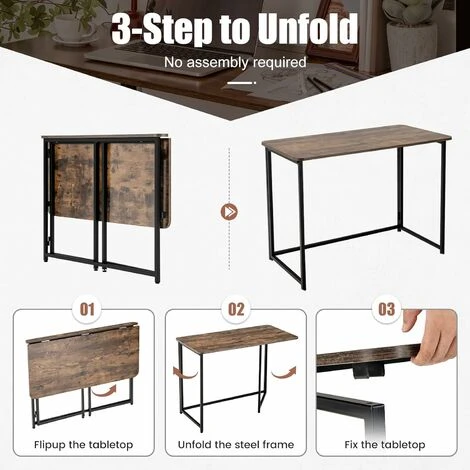 3-Step to Unfold

No assembly required

01

Flipup the tabletop

02

Unfold the steel frame

03

Fix the tabletop